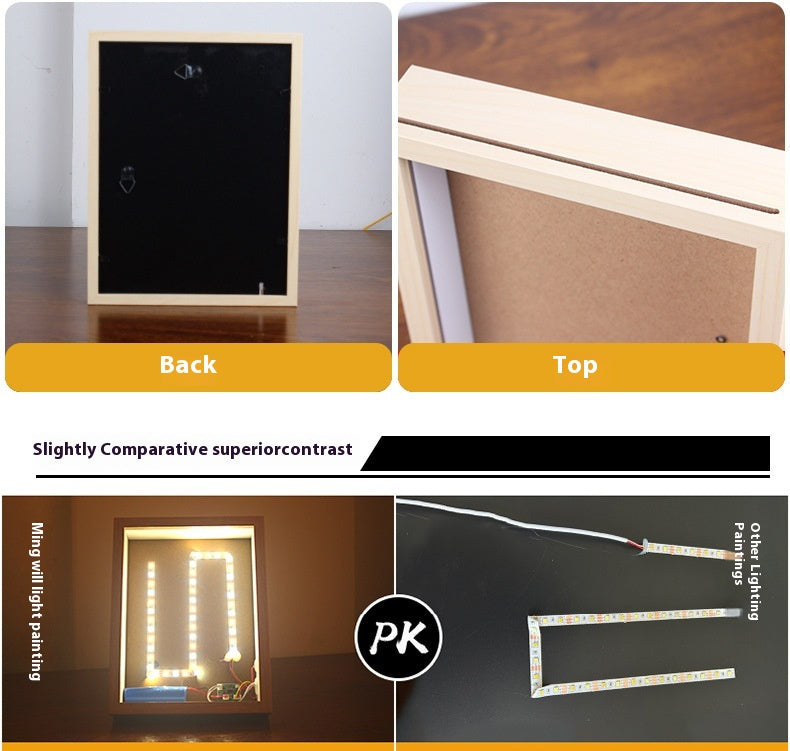 Back

Top

Slightly Comparative superiorcontrast

Ming will light painting

PK

Other Lighting Paintings